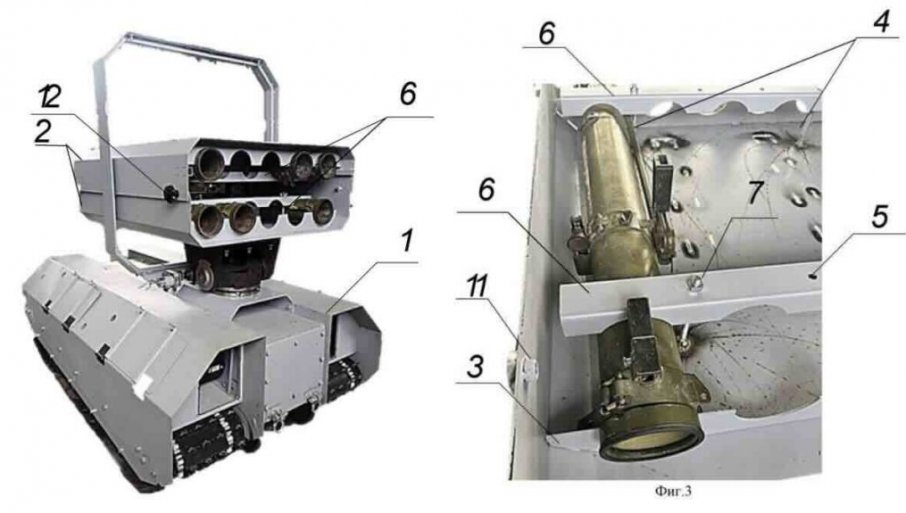 12
2
6
1
6
4
6
7
5
11
3
Фиг.3